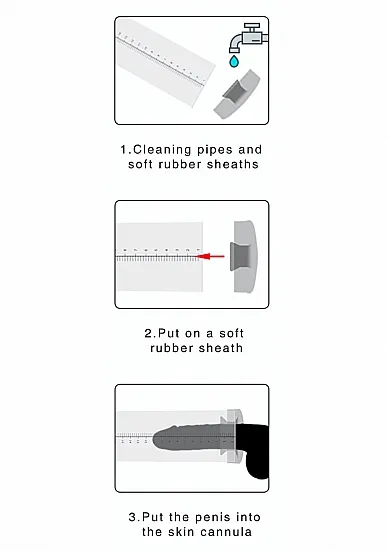 1.Cleaning pipes and soft rubber sheaths

2.Put on a soft rubber sheath

3.Put the penis into the skin cannula