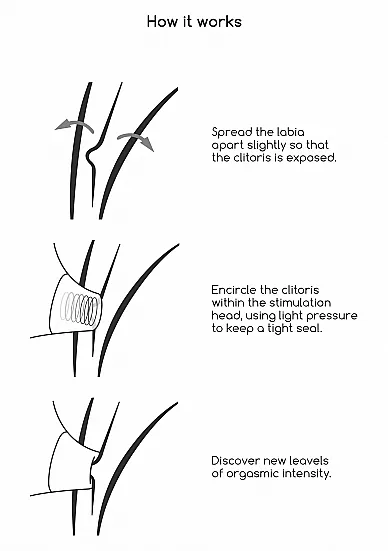 How it works

Spread the labia apart slightly so that the clitoris is exposed.

Encircle the clitoris within the stimulation head, using light pressure to keep a tight seal.

Discover new leavels of orgasmic intensity.