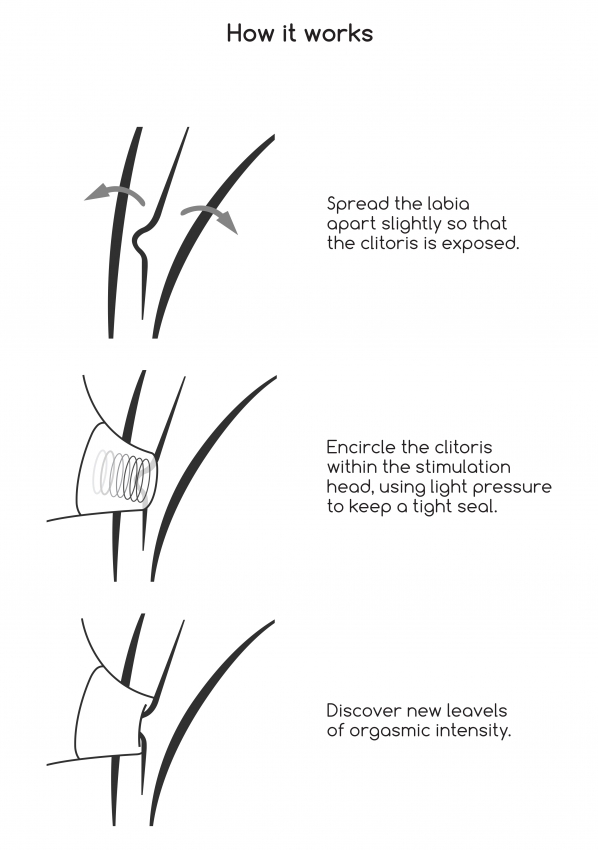 How it works

Spread the labia apart slightly so that the clitoris is exposed.

Encircle the clitoris within the stimulation head, using light pressure to keep a tight seal.

Discover new leavels of orgasmic intensity.