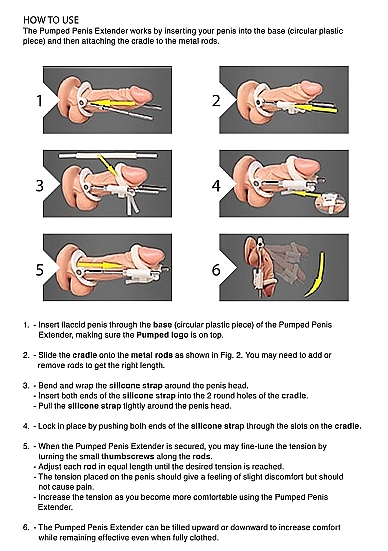 HOW TO USE
The Pumped Penis Extender works by inserting your penis into the base (circular plastic piece) and then attaching the cradle to the metal rods.

1

2

3

4

5

6

1. - Insert flaccid penis through the base (circular plastic piece) of the Pumped Penis Extender, making sure the Pumped logo is on top.

2. - Slide the cradle onto the metal rods as shown in Fig. 2. You may need to add or remove rods to get the right length.

3. - Bend and wrap the silicone strap around the penis head.
- Insert both ends of the silicone strap into the 2 round holes of the cradle.
- Pull the silicone strap tightly around the penis head.

4. - Lock in place by pushing both ends of the silicone strap through the slots on the cradle.

5. - When the Pumped Penis Extender is secured, you may fine-tune the tension by turning the small thumbscrews along the rods.
- Adjust each rod in equal length until the desired tension is reached.
- The tension placed on the penis should give a feeling of slight discomfort but should not cause pain.
- Increase the tension as you become more comfortable using the Pumped Penis Extender.

6. - The Pumped Penis Extender can be tilted upward or downward to increase comfort while remaining effective even when fully clothed.