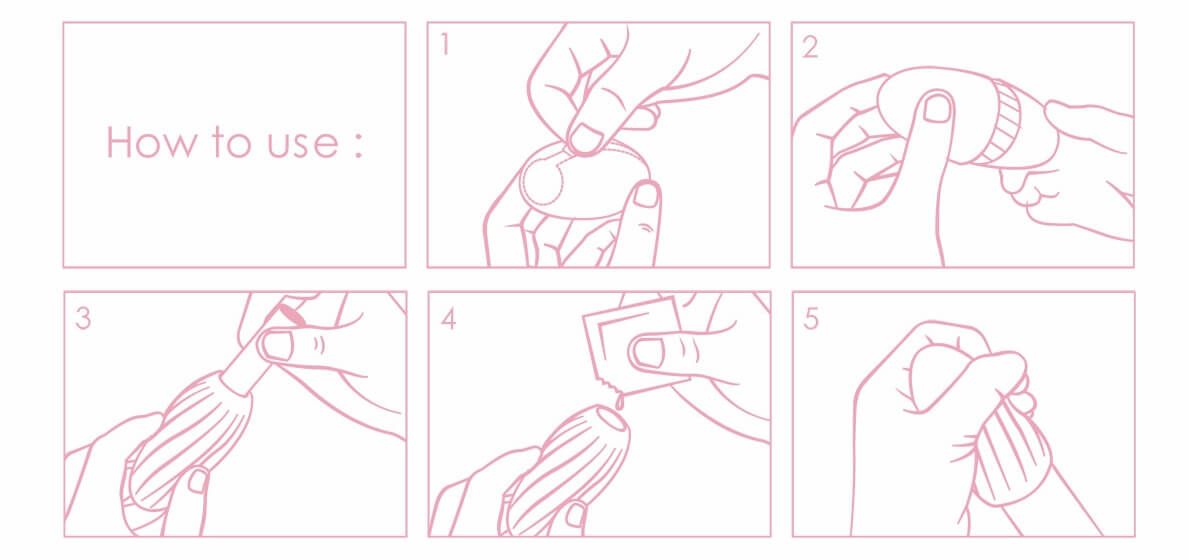 How to use :

1

2

3

4

5