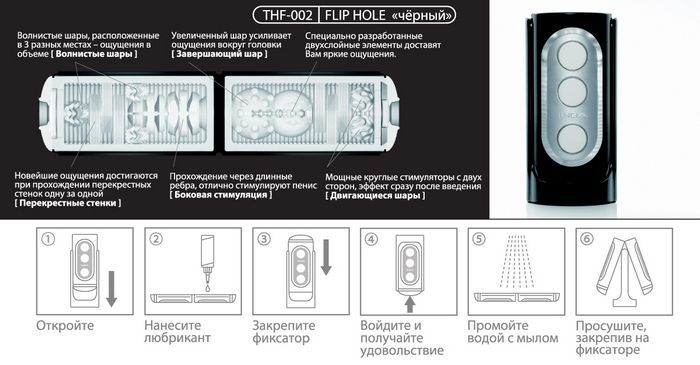 THF-002 | FLIP HOLE «чёрный»

Волнистые шары, расположенные в 3 разных местах – ощущения в объеме [ Волнистые шары ]

Увеличенный шар усиливает ощущения вокруг головки [ Завершающий шар ]

Специально разработанные двухслойные элементы доставят Вам яркие ощущения.

Новейшие ощущения достигаются при прохождении перекрестных стенок одну за одной [ Перекрестные стенки ]

Прохождение через длинные ребра, отлично стимулируют пенис [ Боковая стимуляция ]

Мощные круглые стимуляторы с двух сторон, эффект сразу после введения [ Двигающиеся шары ]

TENGA

① Откройте

② Нанесите любрикант

③ Закрепите фиксатор

④ Войдите и получайте удовольствие

⑤ Промойте водой с мылом

⑥ Просушите, закрепив на фиксаторе